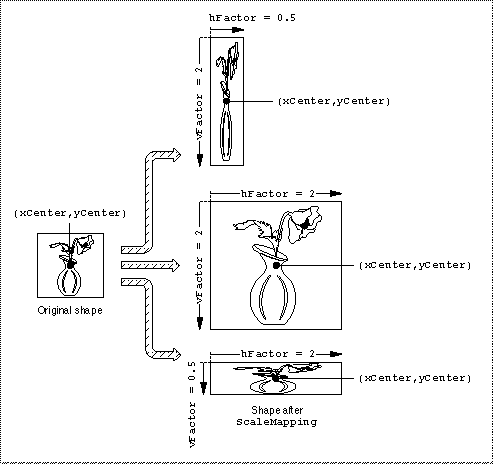 hFactor = 0.5

vFactor = 2

(xCenter,yCenter)

(xCenter,yCenter)

Original shape

hFactor = 2

vFactor = 2

(xCenter,yCenter)

hFactor = 2

vFactor = 0.5

(xCenter,yCenter)

Shape after ScaleMapping